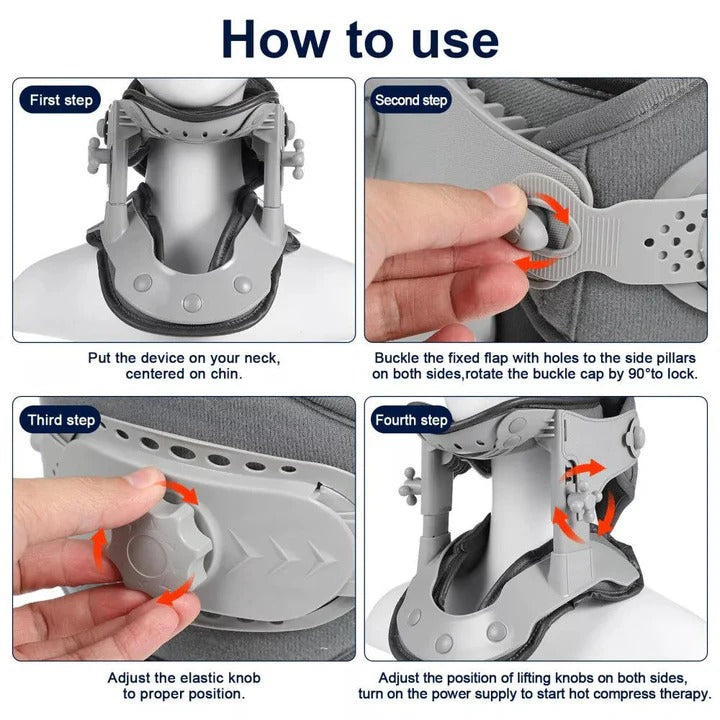 How to use

First step

Put the device on your neck, centered on chin.

Second step

Buckle the fixed flap with holes to the side pillars on both sides,rotate the buckle cap by 90°to lock.

Third step

Adjust the elastic knob to proper position.

Fourth step

Adjust the position of lifting knobs on both sides, turn on the power supply to start hot compress therapy.